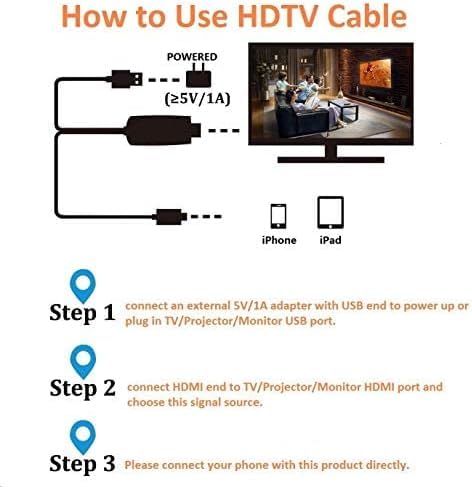 How to Use HDTV Cable

POWERED
(≥5V/1A)

iPhone
iPad

Step 1 connect an external 5V/1A adapter with USB end to power up or plug in TV/Projector/Monitor USB port.

Step 2 connect HDMI end to TV/Projector/Monitor HDMI port and choose this signal source.

Step 3 Please connect your phone with this product directly.