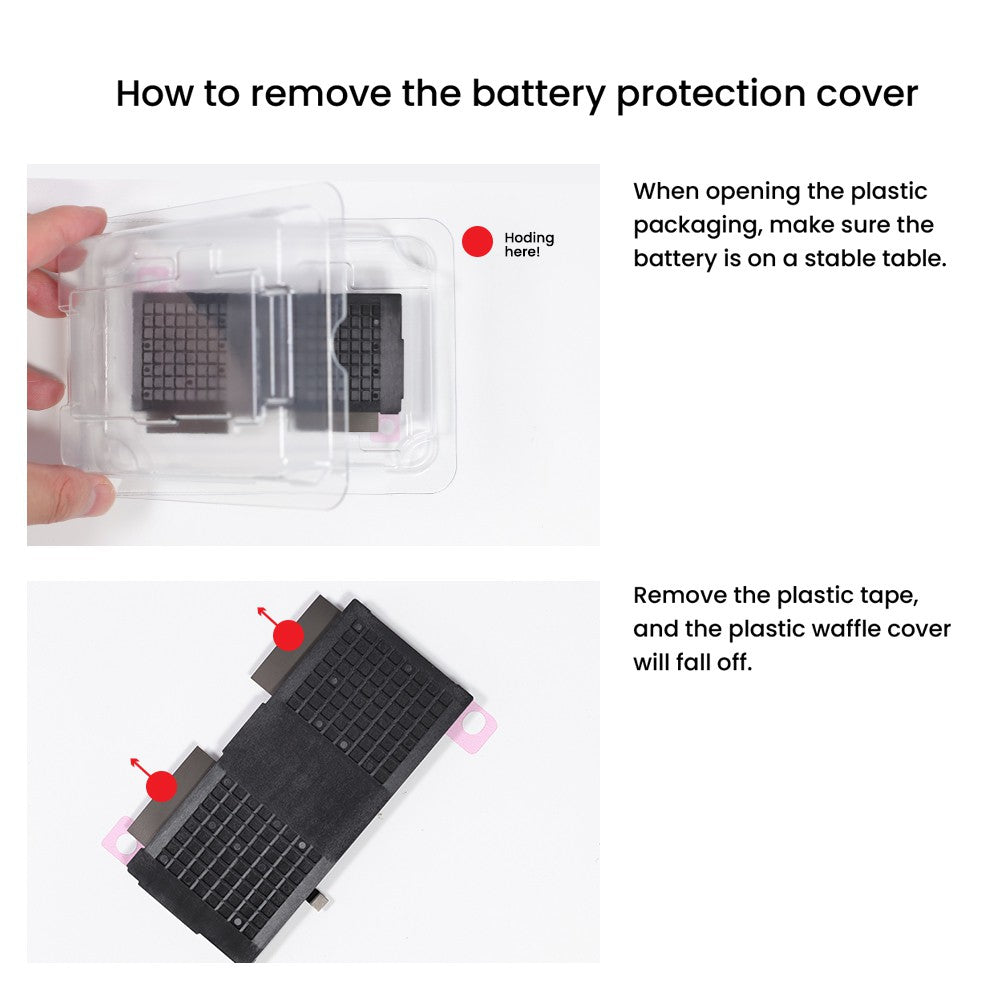 How to remove the battery protection cover

Hoding here!

When opening the plastic packaging, make sure the battery is on a stable table.

Remove the plastic tape, and the plastic waffle cover will fall off.