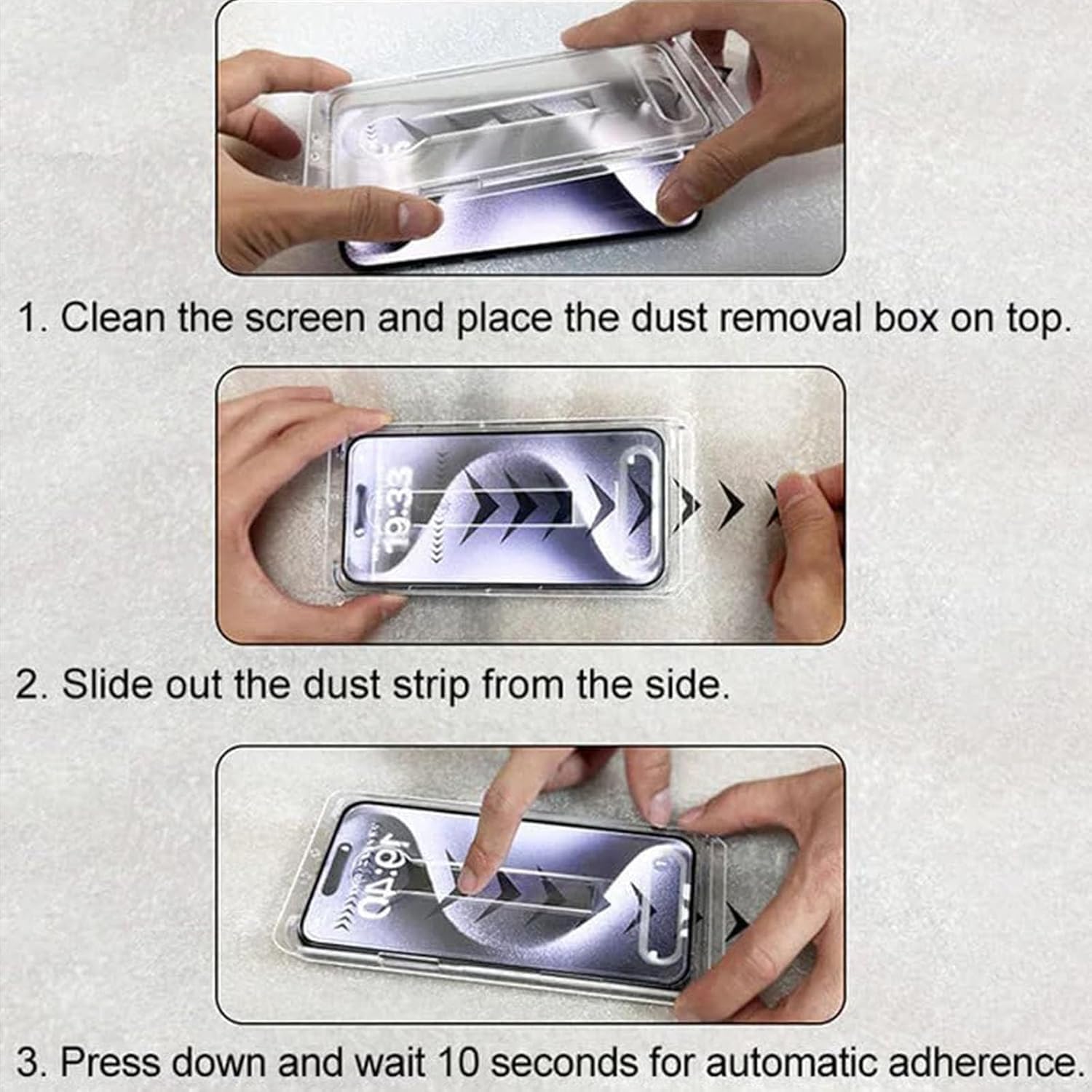 1. Clean the screen and place the dust removal box on top.

19:33

2. Slide out the dust strip from the side.

3. Press down and wait 10 seconds for automatic adherence.